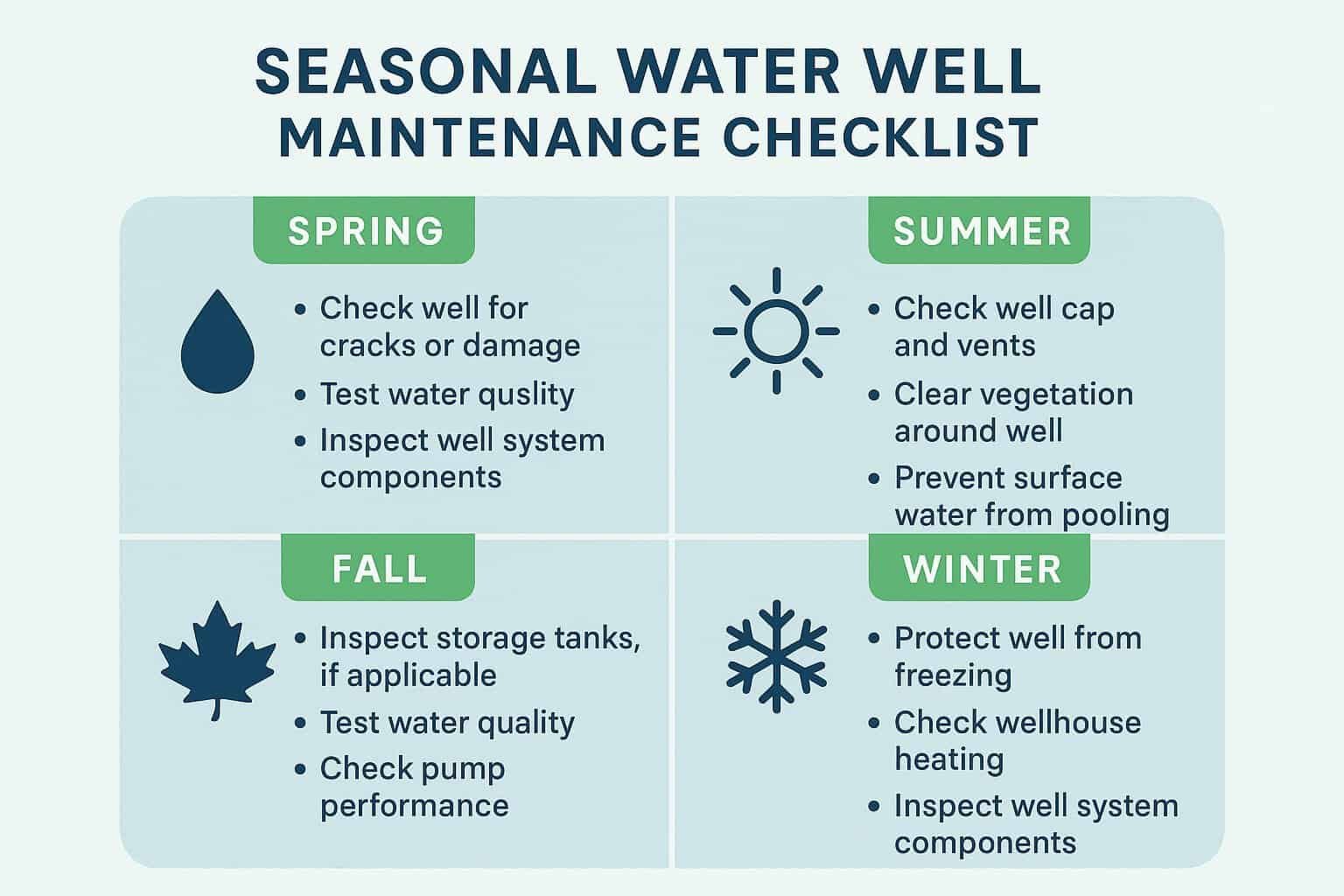 SEASONAL WATER WELL MAINTENANCE CHECKLIST

SPRING

• Check well for cracks or damage
• Test water quslity
• Inspect well system components

SUMMER

• Check well cap and vents
• Clear vegetation around well
• Prevent surface water from pooling

FALL

• Inspect storage tanks, if applicable
• Test water quality
• Check pump performance

WINTER

• Protect well from freezing
• Check wellhouse heating
• Inspect well system components